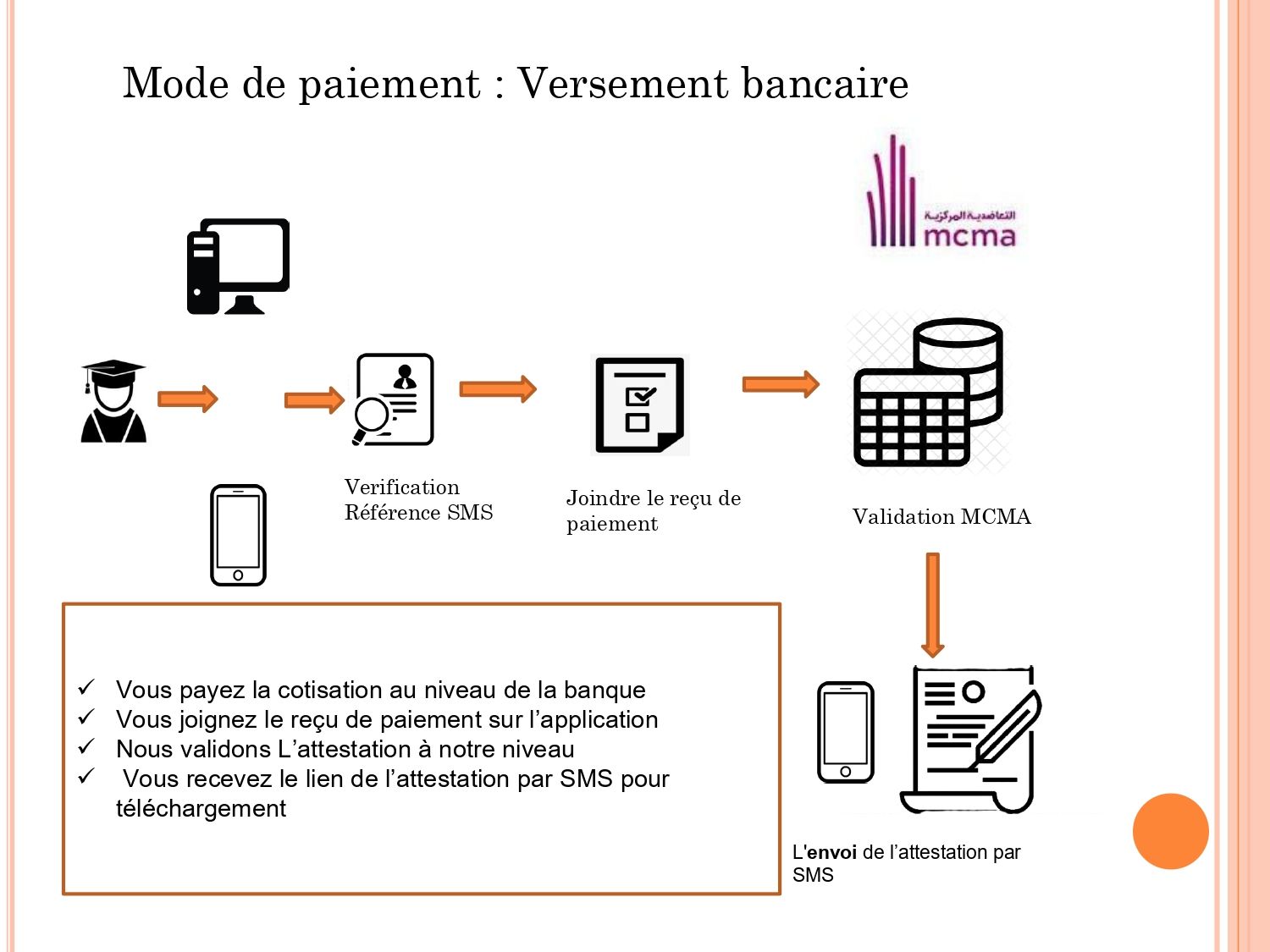 Mode de paiement : Versement bancaire

التعاضدية المركزية
mcma

Verification Référence SMS

Joindre le reçu de paiement

Validation MCMA

✓ Vous payez la cotisation au niveau de la banque
✓ Vous joignez le reçu de paiement sur l'application
✓ Nous validons L'attestation à notre niveau
✓ Vous recevez le lien de l'attestation par SMS pour téléchargement

L'envoi de l'attestation par SMS